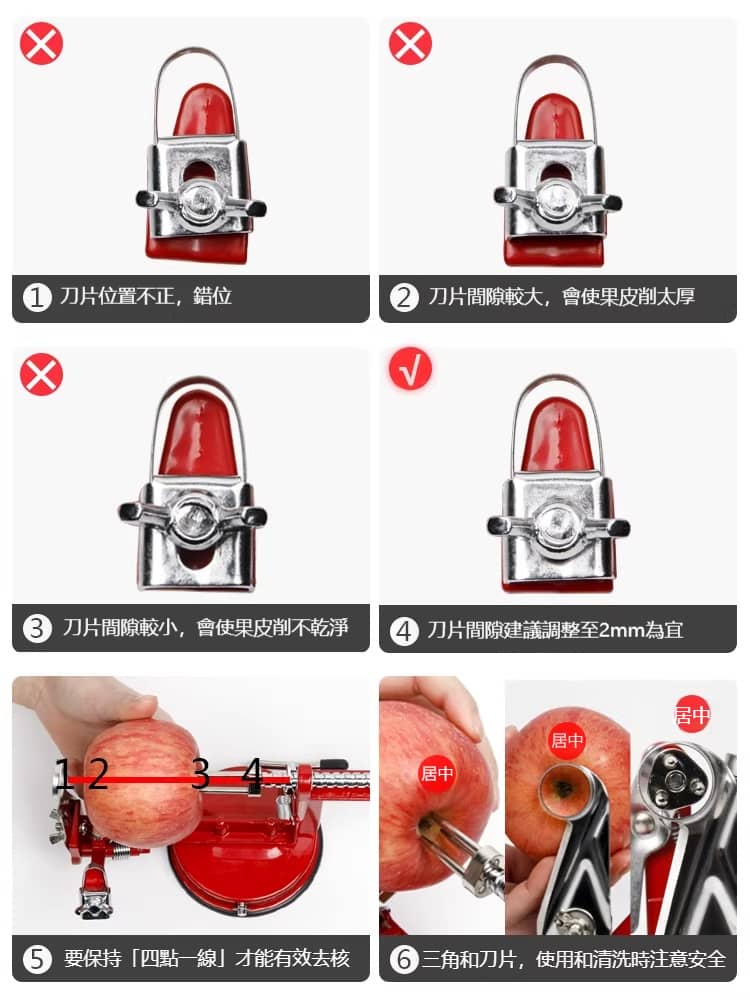 1 刀片位置不正，錯位

2 刀片間隙較大，會使果皮削太厚

3 刀片間隙較小，會使果皮削不乾淨

√

4 刀片間隙建議調整至2mm為宜

1 2 3 4

5 要保持「四點一線」才能有效去核

居中

居中

居中

6 三角和刀片，使用和清洗時注意安全