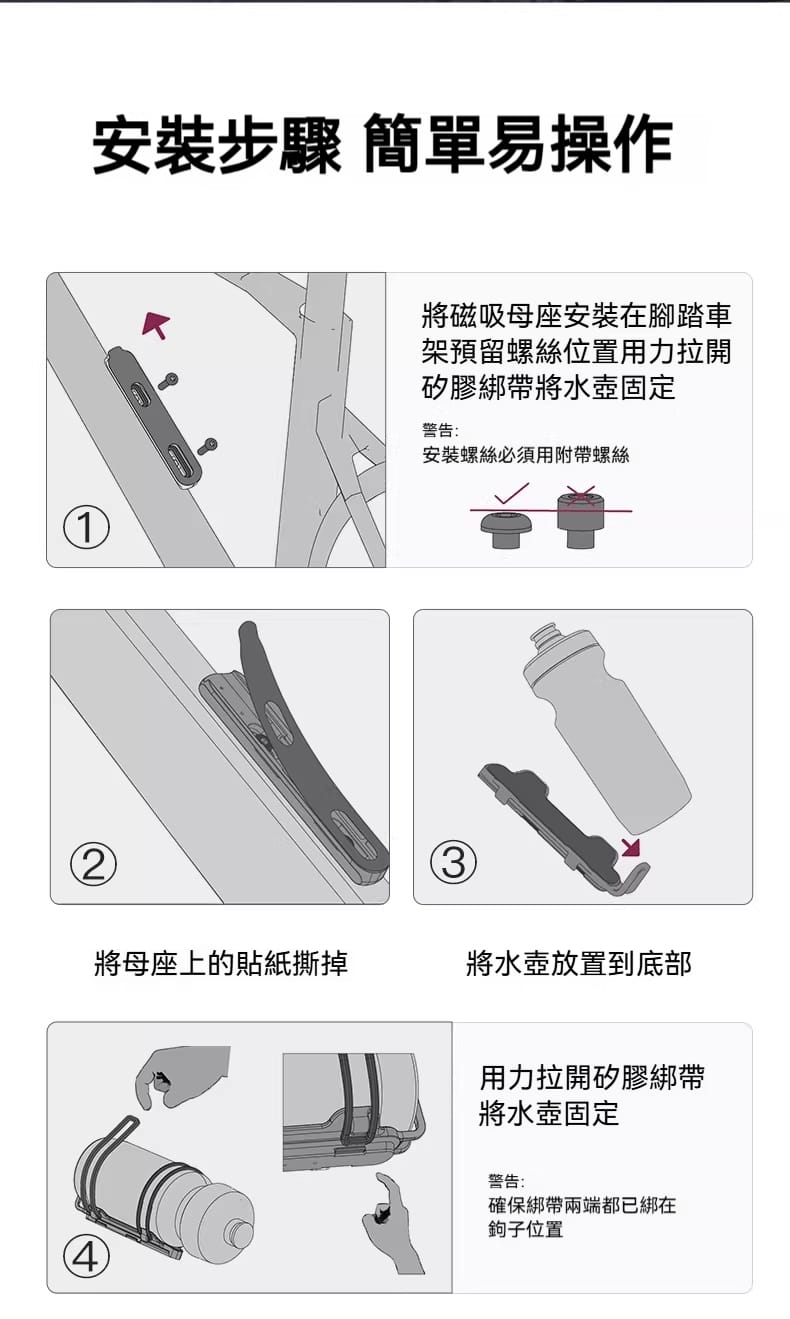 安裝步驟 簡單易操作

①

將磁吸母座安裝在腳踏車架預留螺絲位置用力拉開矽膠綁帶將水壺固定

警告:
安裝螺絲必須用附帶螺絲

②

③

將母座上的貼紙撕掉

將水壺放置到底部

④

用力拉開矽膠綁帶將水壺固定

警告:
確保綁帶兩端都已綁在鉤子位置