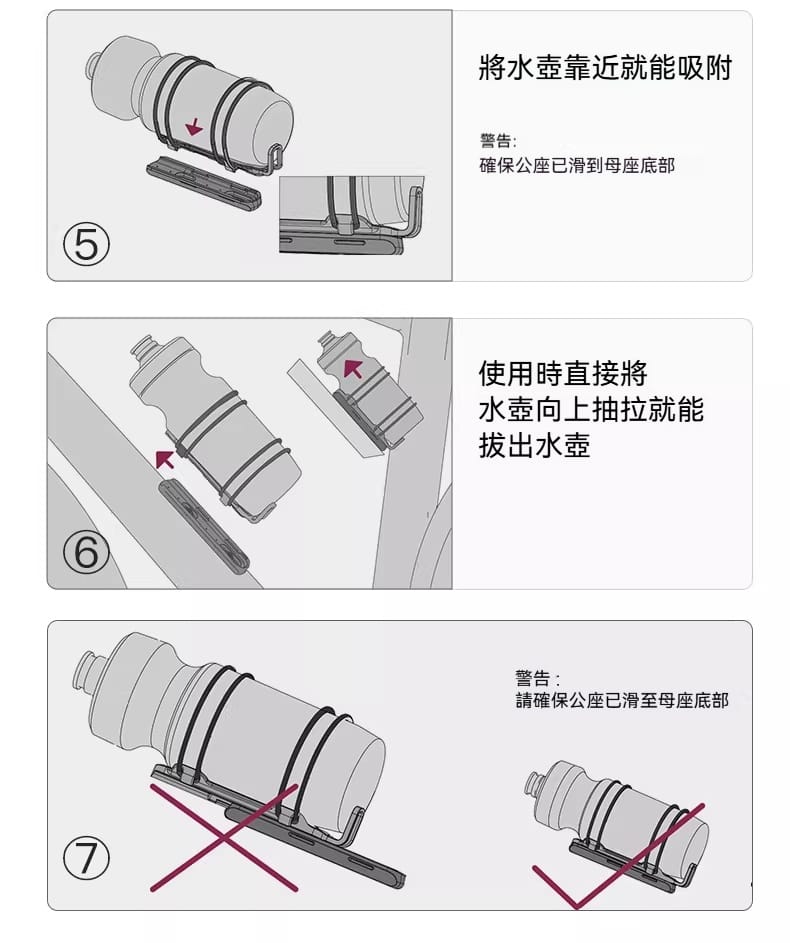 ⑤

將水壺靠近就能吸附

警告:
確保公座已滑到母座底部

⑥

使用時直接將
水壺向上抽拉就能
拔出水壺

⑦

警告:
請確保公座已滑至母座底部