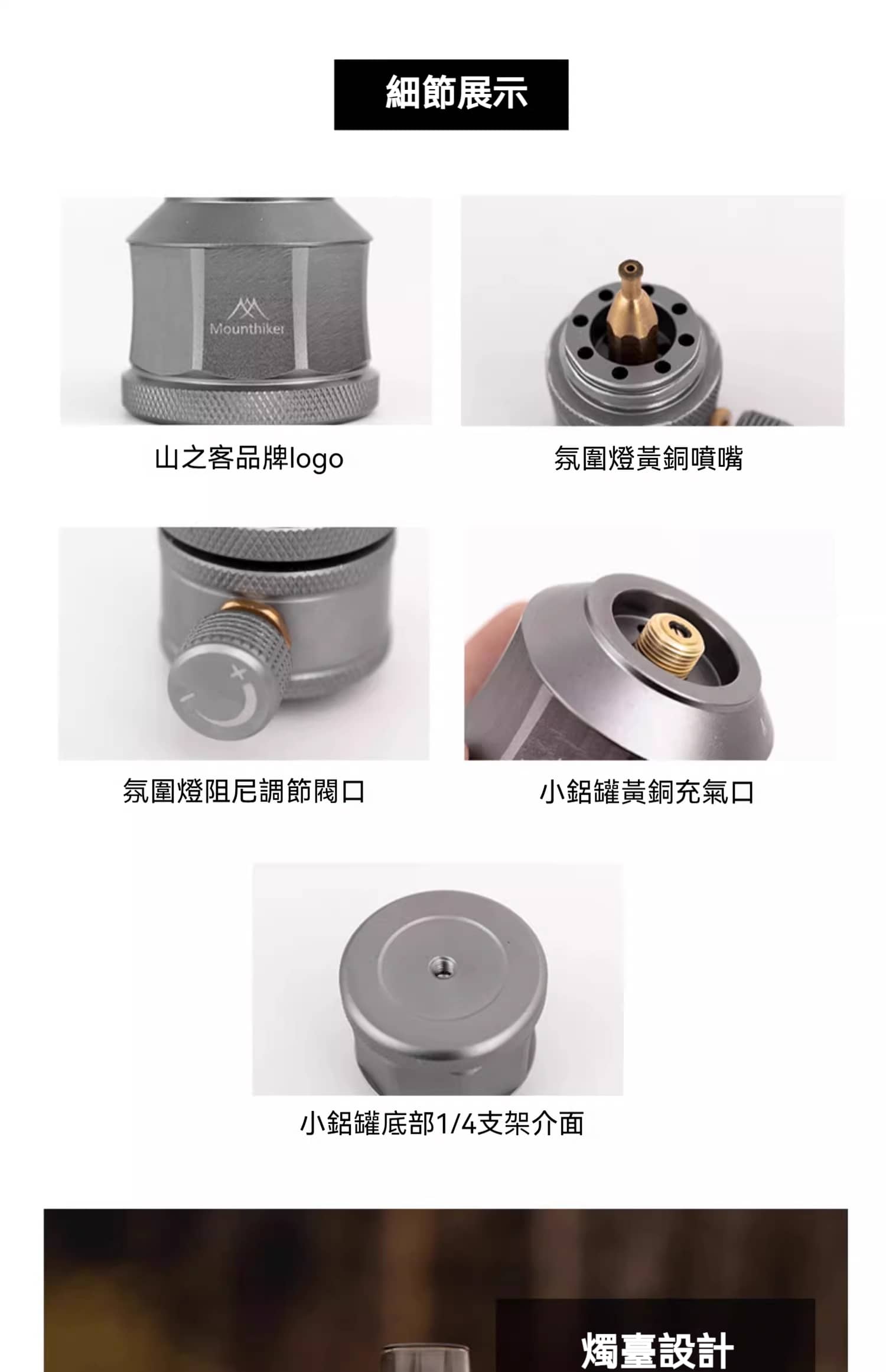 細節展示

Mounthiker

山之客品牌logo

氛圍燈黃銅噴嘴

氛圍燈阻尼調節閥口

小鋁罐黃銅充氣口

小鋁罐底部1/4支架介面

燭臺設計