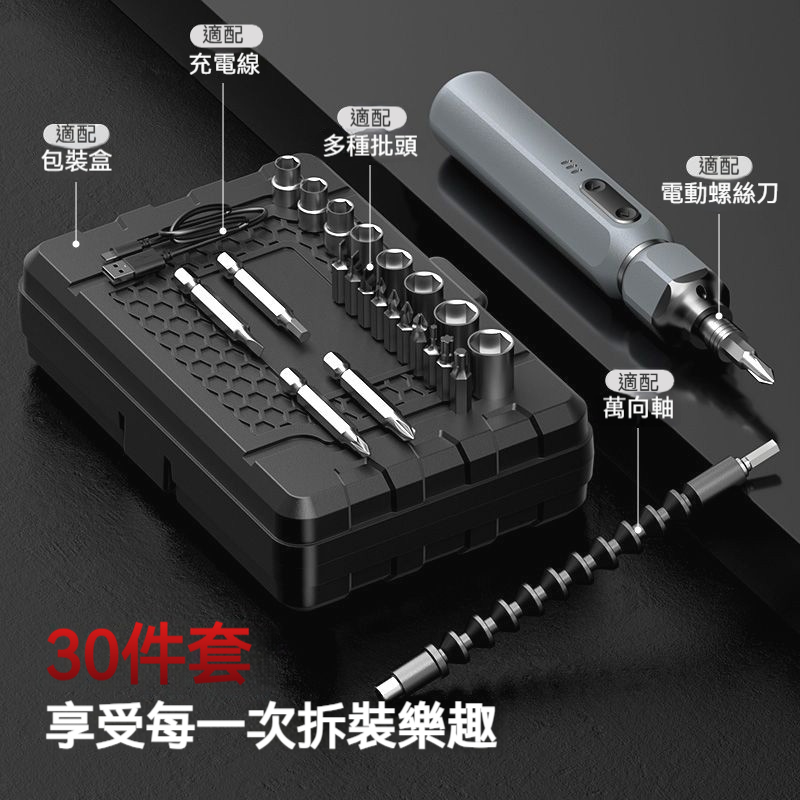 適配
充電線

適配
包裝盒

適配
多種批頭

適配
電動螺絲刀

適配
萬向軸

30件套
享受每一次拆裝樂趣